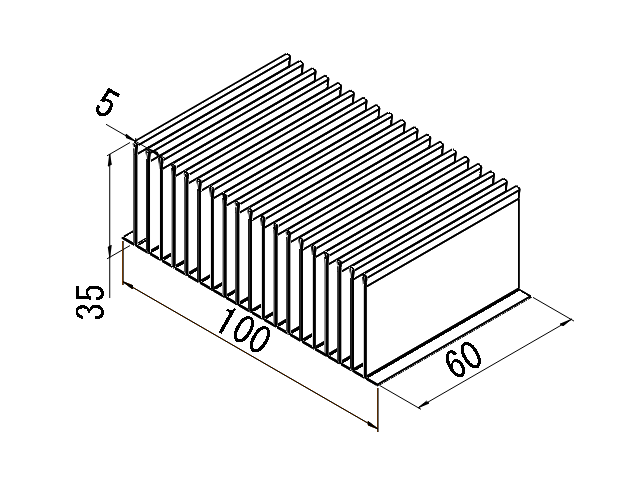 5
35
100
60